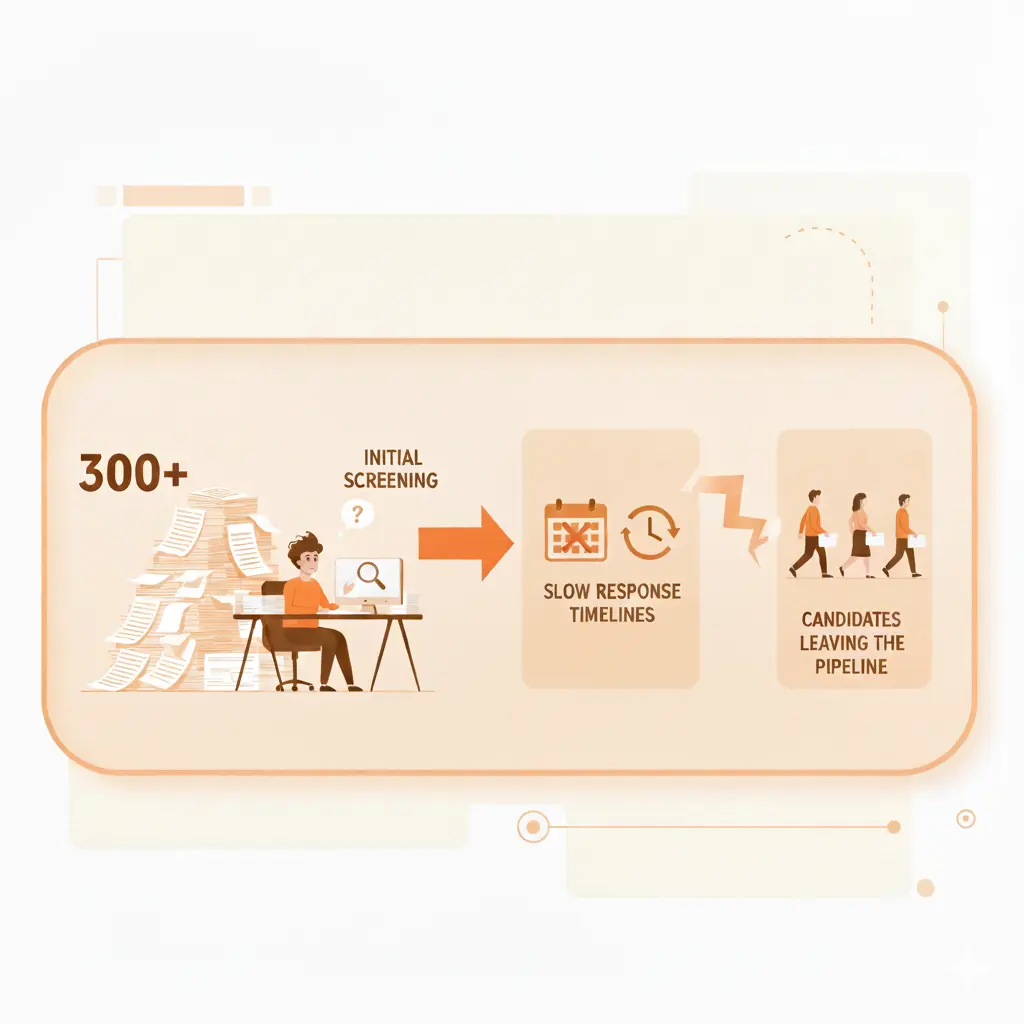 300+

INITIAL SCREENING

?

SLOW RESPONSE TIMELINES

CANDIDATES LEAVING THE PIPELINE