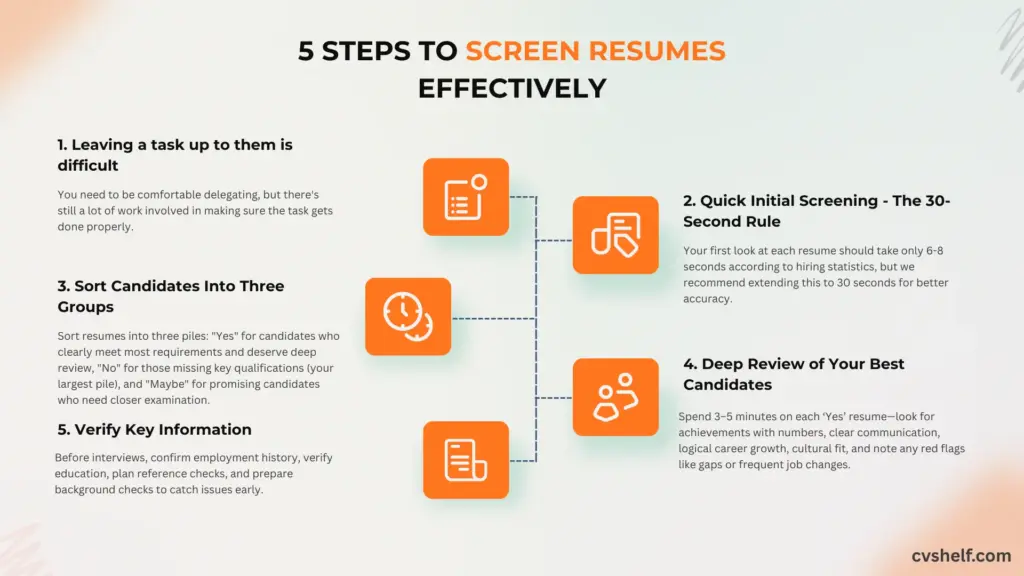 5 STEPS TO SCREEN RESUMES EFFECTIVELY

1. Leaving a task up to them is difficult

You need to be comfortable delegating, but there's still a lot of work involved in making sure the task gets done properly.

2. Quick Initial Screening - The 30-Second Rule

Your first look at each resume should take only 6-8 seconds according to hiring statistics, but we recommend extending this to 30 seconds for better accuracy.

3. Sort Candidates Into Three Groups

Sort resumes into three piles: "Yes" for candidates who clearly meet most requirements and deserve deep review, "No" for those missing key qualifications (your largest pile), and "Maybe" for promising candidates who need closer examination.

4. Deep Review of Your Best Candidates

Spend 3–5 minutes on each 'Yes' resume—look for achievements with numbers, clear communication, logical career growth, cultural fit, and note any red flags like gaps or frequent job changes.

5. Verify Key Information

Before interviews, confirm employment history, verify education, plan reference checks, and prepare background checks to catch issues early.

cvshelf.com